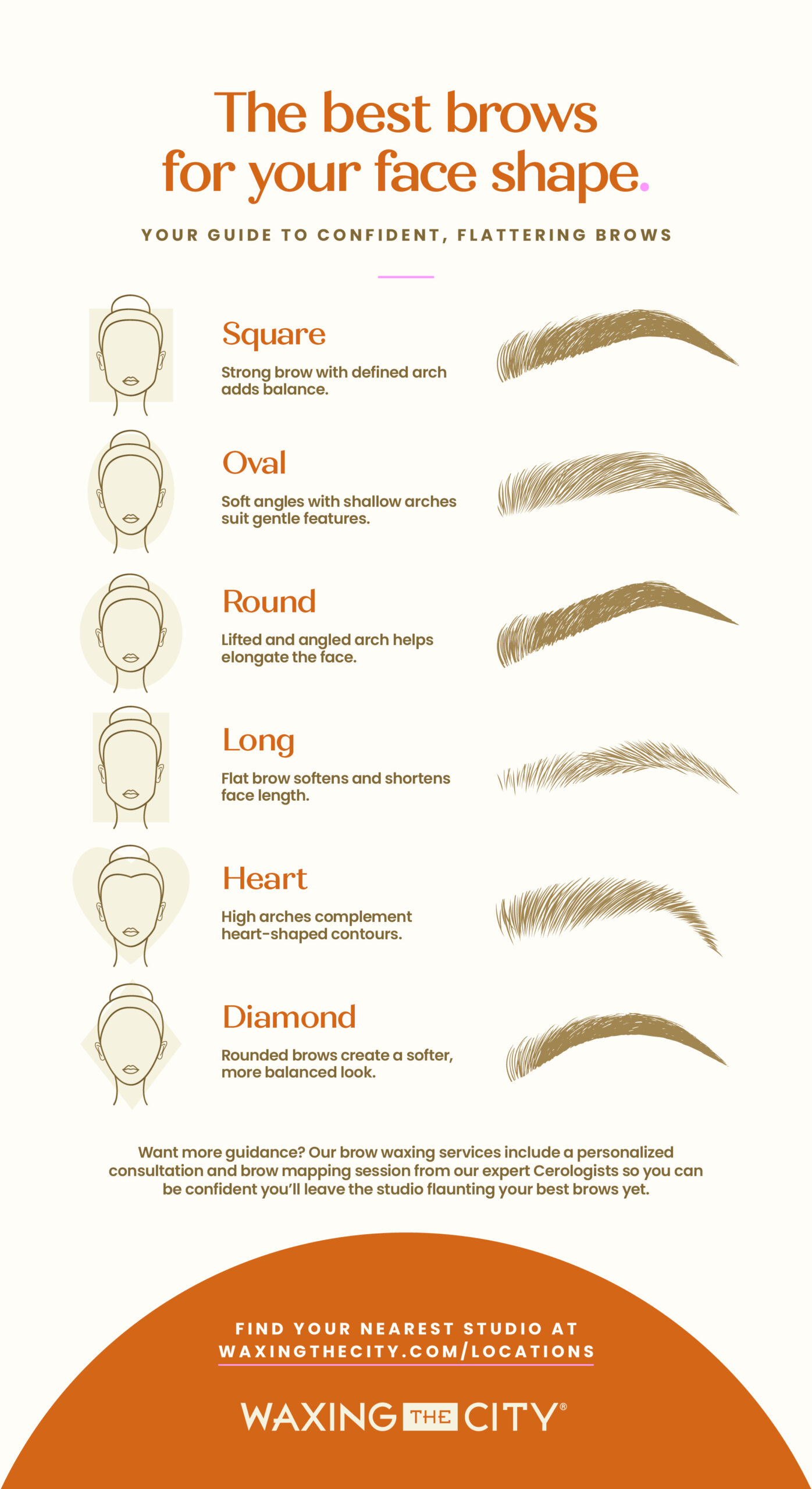 The best brows for your face shape.

YOUR GUIDE TO CONFIDENT, FLATTERING BROWS

Square

Strong brow with defined arch adds balance.

Oval

Soft angles with shallow arches suit gentle features.

Round

Lifted and angled arch helps elongate the face.

Long

Flat brow softens and shortens face length.

Heart

High arches complement heart-shaped contours.

Diamond

Rounded brows create a softer, more balanced look.

Want more guidance? Our brow waxing services include a personalized consultation and brow mapping session from our expert Cerologists so you can be confident you'll leave the studio flaunting your best brows yet.

FIND YOUR NEAREST STUDIO AT WAXINGTHECITY.COM/LOCATIONS

WAXING THE CITY®